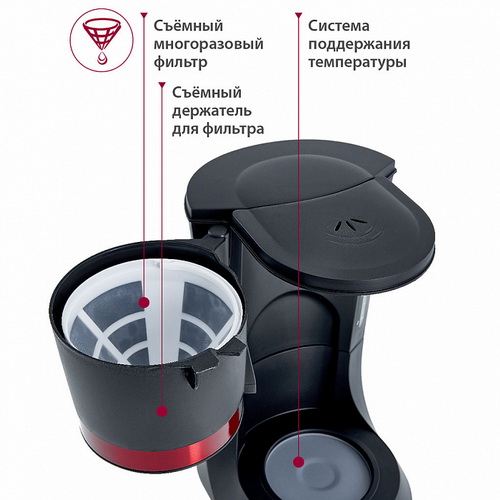 Съёмный многоразовый фильтр

Съёмный держатель для фильтра

Система поддержания температуры